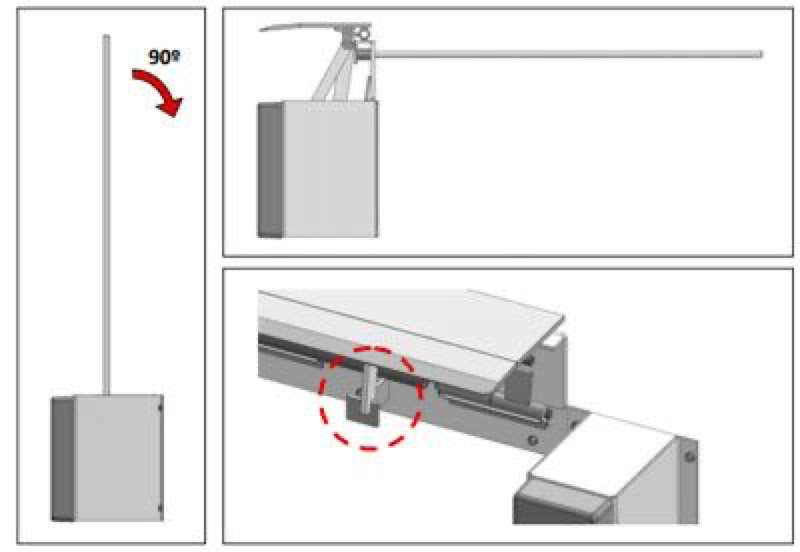 90º